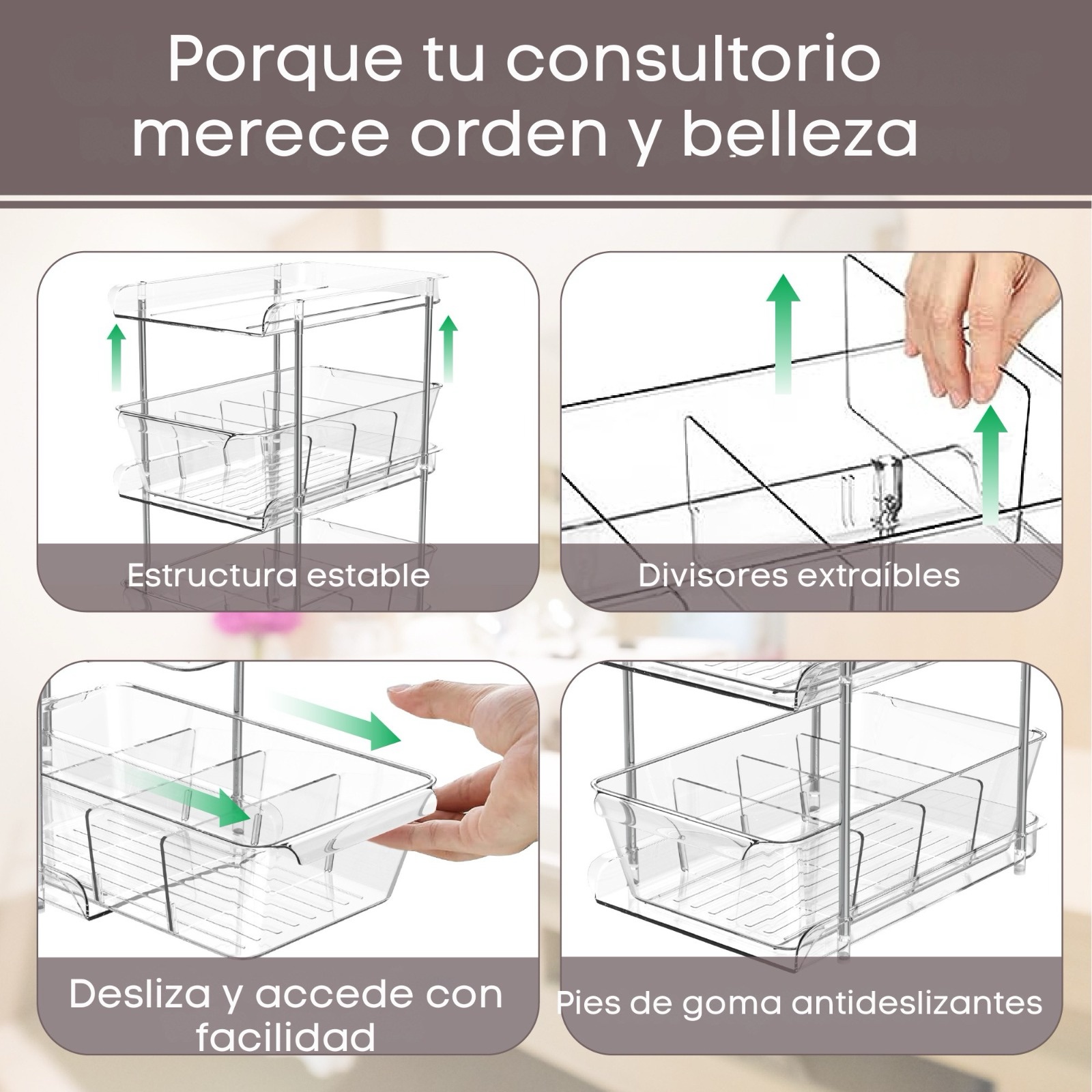 Porque tu consultorio merece orden y belleza

Estructura estable

Divisores extraíbles

Desliza y accede con facilidad

Pies de goma antideslizantes